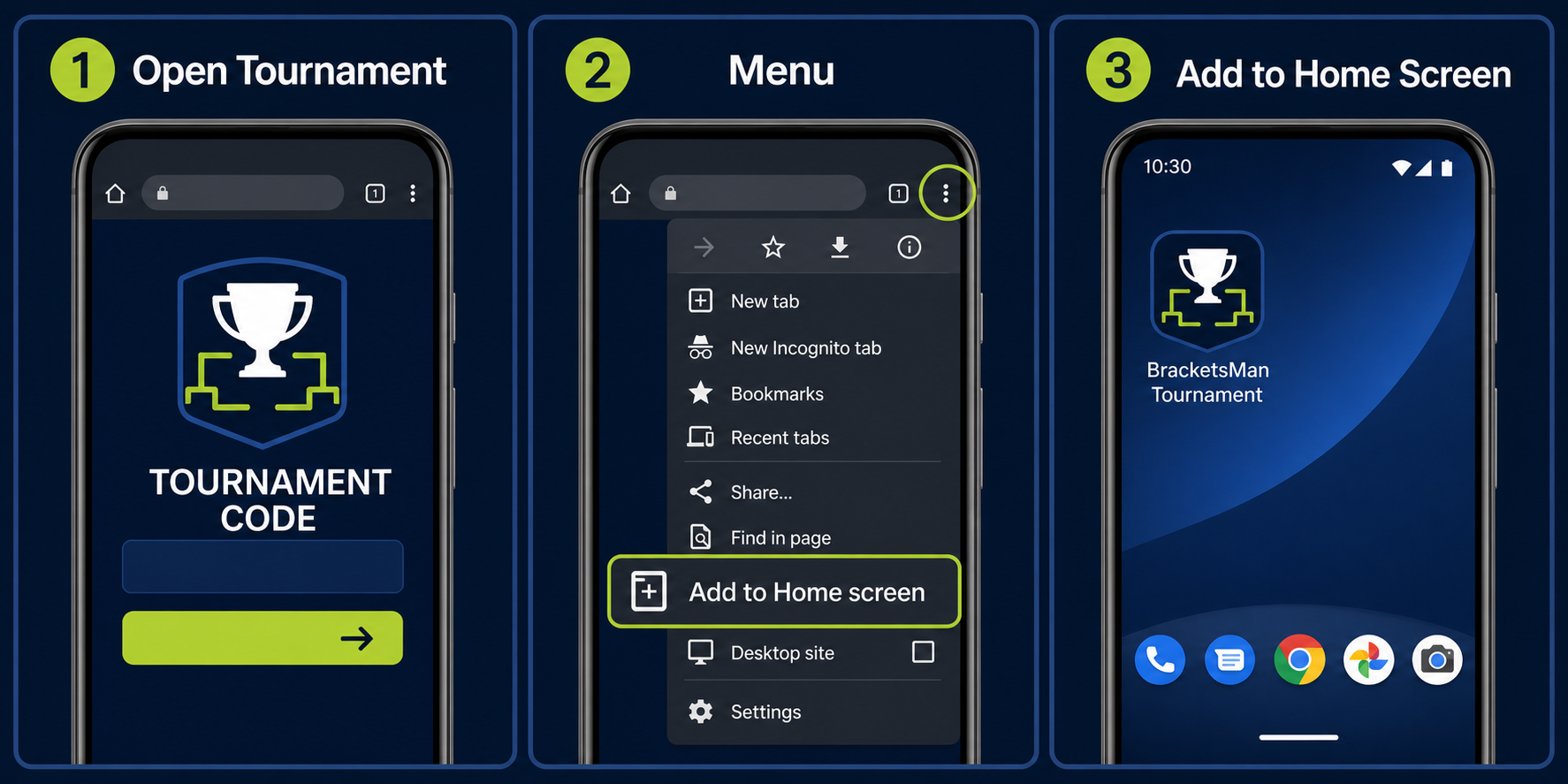 1 Open Tournament

1

TOURNAMENT CODE

2 Menu

1

New tab
New Incognito tab
Bookmarks
Recent tabs
Share...
Find in page
Add to Home screen
Desktop site
Settings

3 Add to Home Screen

10:30

BracketsMan Tournament